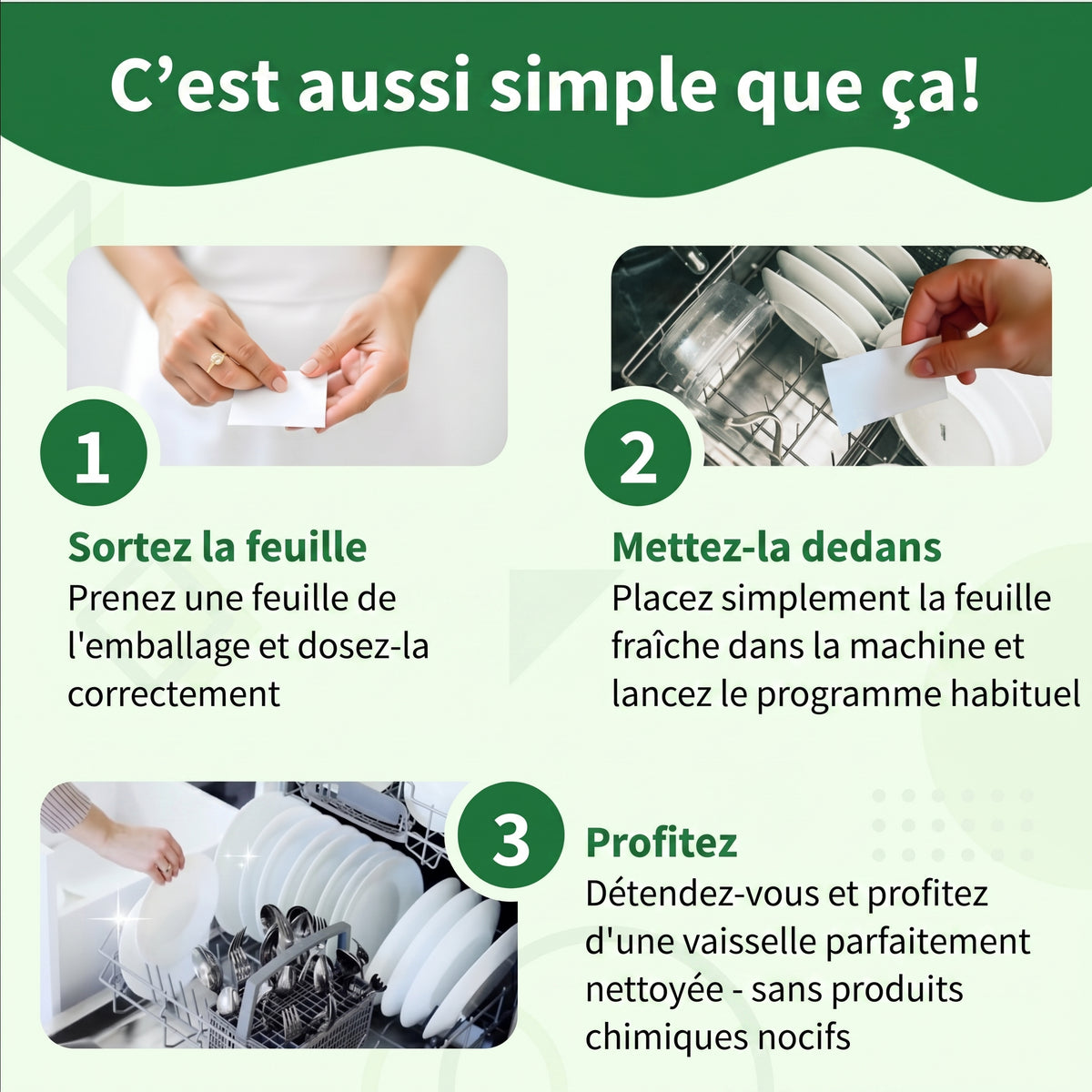 C’est aussi simple que ça!

1

Sortez la feuille
Prenez une feuille de l'emballage et dosez-la correctement

2

Mettez-la dedans
Placez simplement la feuille fraîche dans la machine et lancez le programme habituel

3

Profitez
Détendez-vous et profitez d'une vaisselle parfaitement nettoyée - sans produits chimiques nocifs